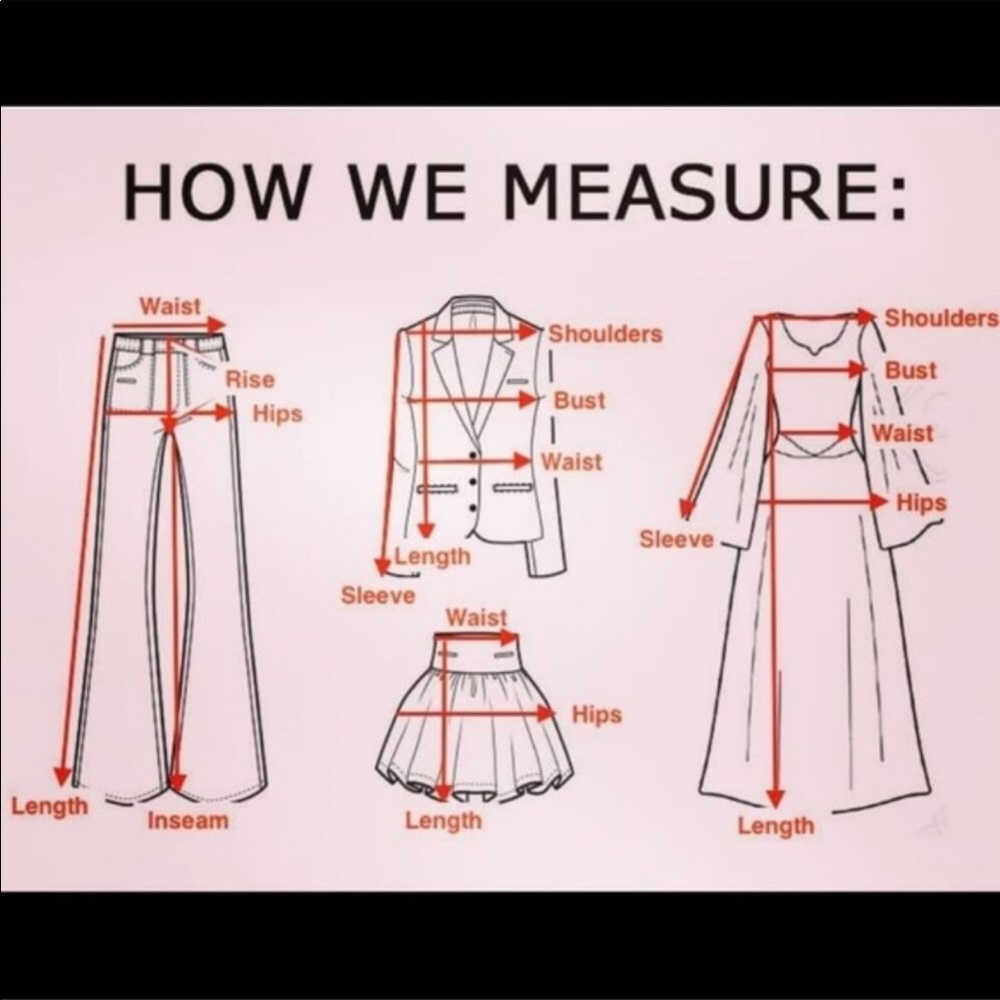 HOW WE MEASURE:

Waist
Rise
Hips
Length
Inseam

Shoulders
Bust
Waist
Length
Sleeve

Waist
Hips
Length

Shoulders
Bust
Waist
Hips
Sleeve
Length